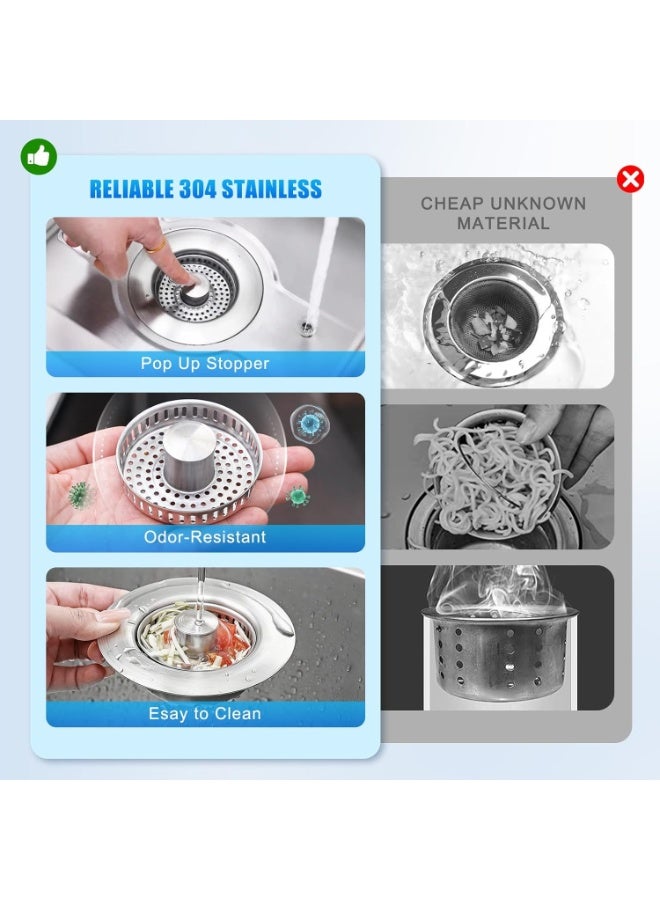 RELIABLE 304 STAINLESS

Pop Up Stopper

Odor-Resistant

Esay to Clean

CHEAP UNKNOWN MATERIAL